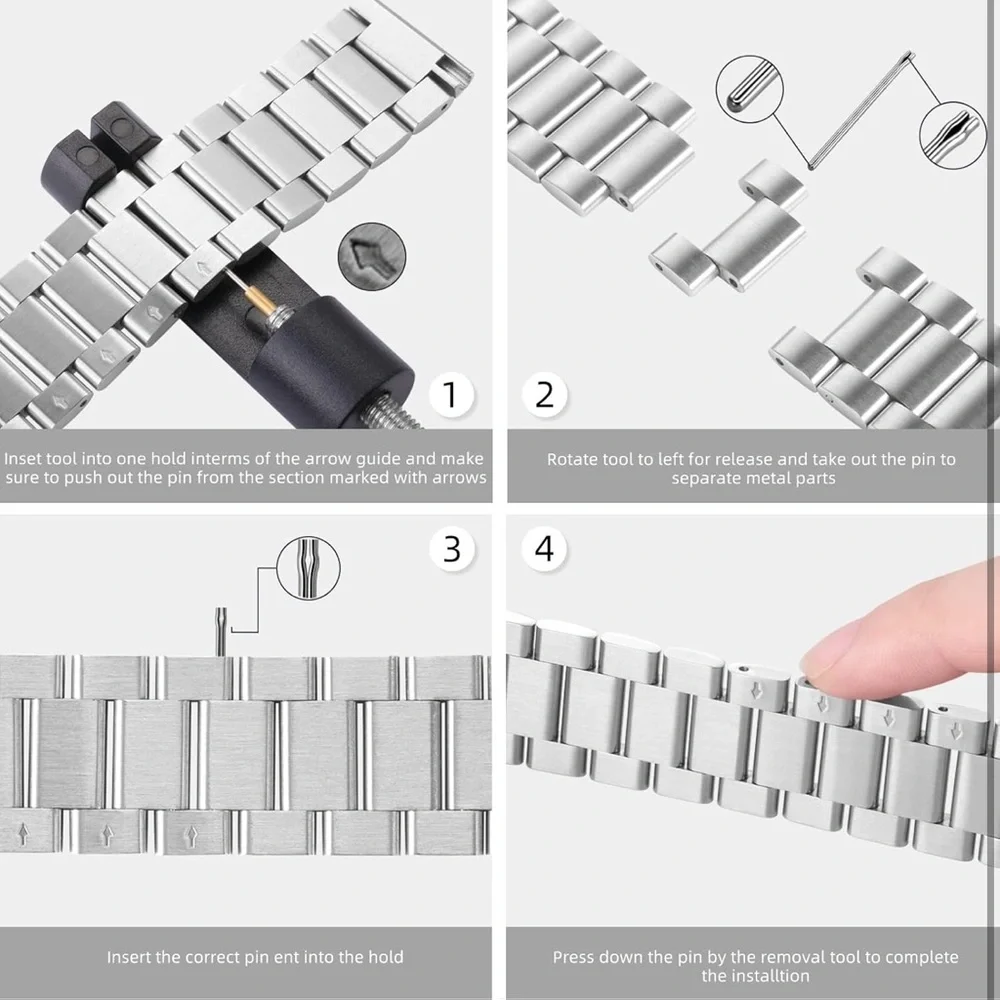 1

Inset tool into one hold interms of the arrow guide and make sure to push out the pin from the section marked with arrows

2

Rotate tool to left for release and take out the pin to separate metal parts

3

Insert the correct pin ent into the hold

4

Press down the pin by the removal tool to complete the installtion